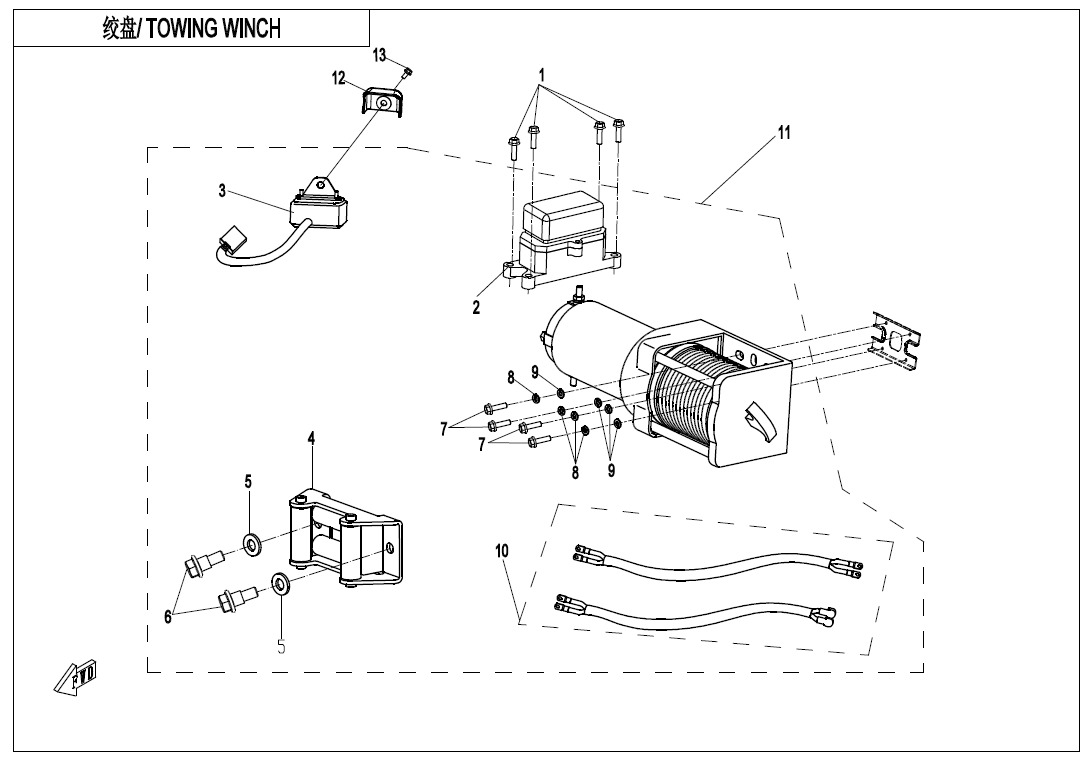 绞盘/ TOWING WINCH

13
12
1
11
3
2
8
9
7
7
8
9
4
5
6
5
10
FWD