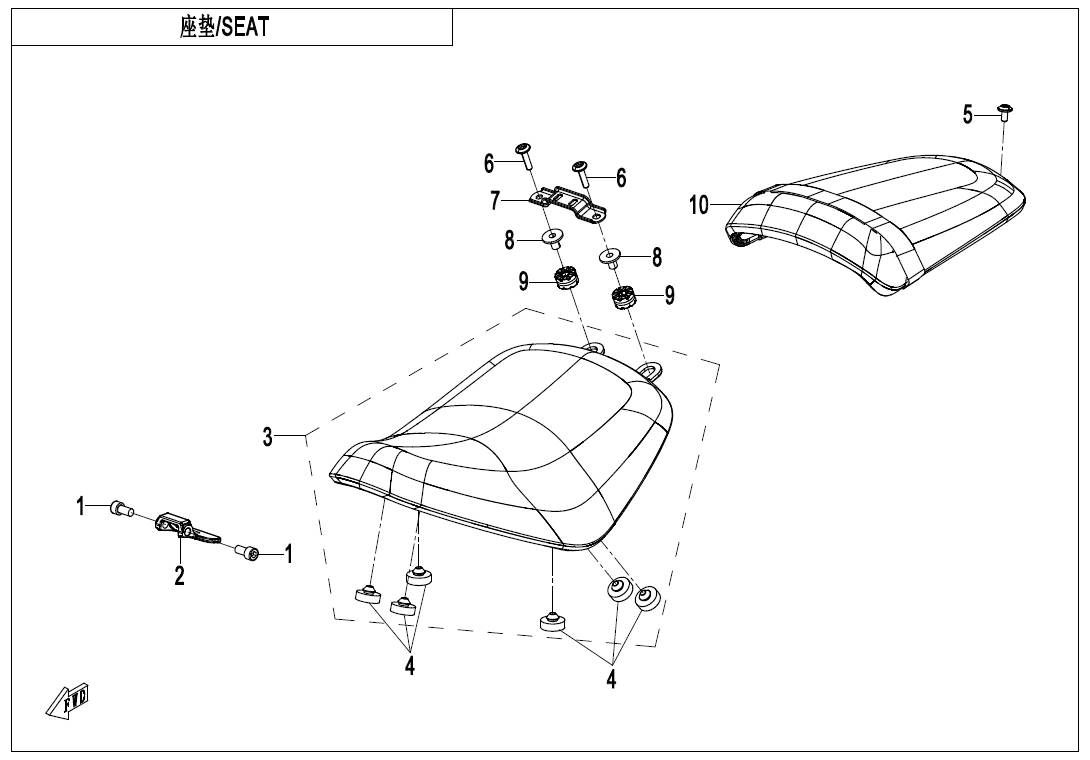 座垫/SEAT

5
6
6
7
10
8
8
9
9
3
1
1
2
4
4
FWD