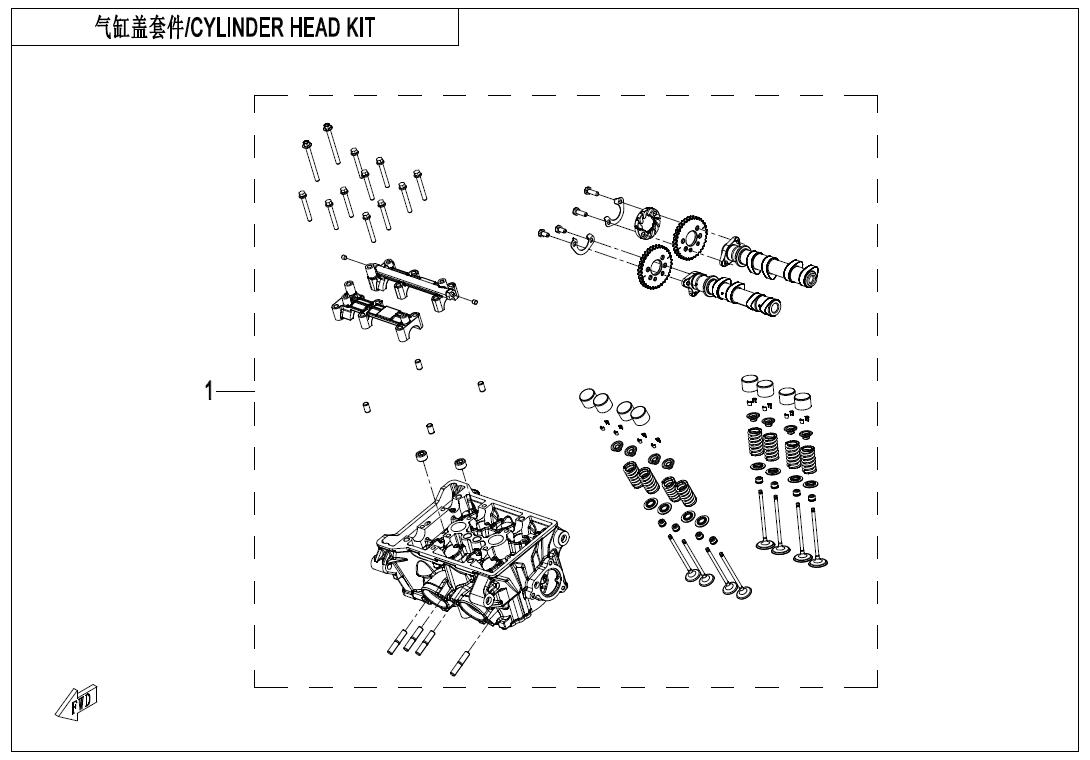 气缸盖套件/CYLINDER HEAD KIT

1

FWD