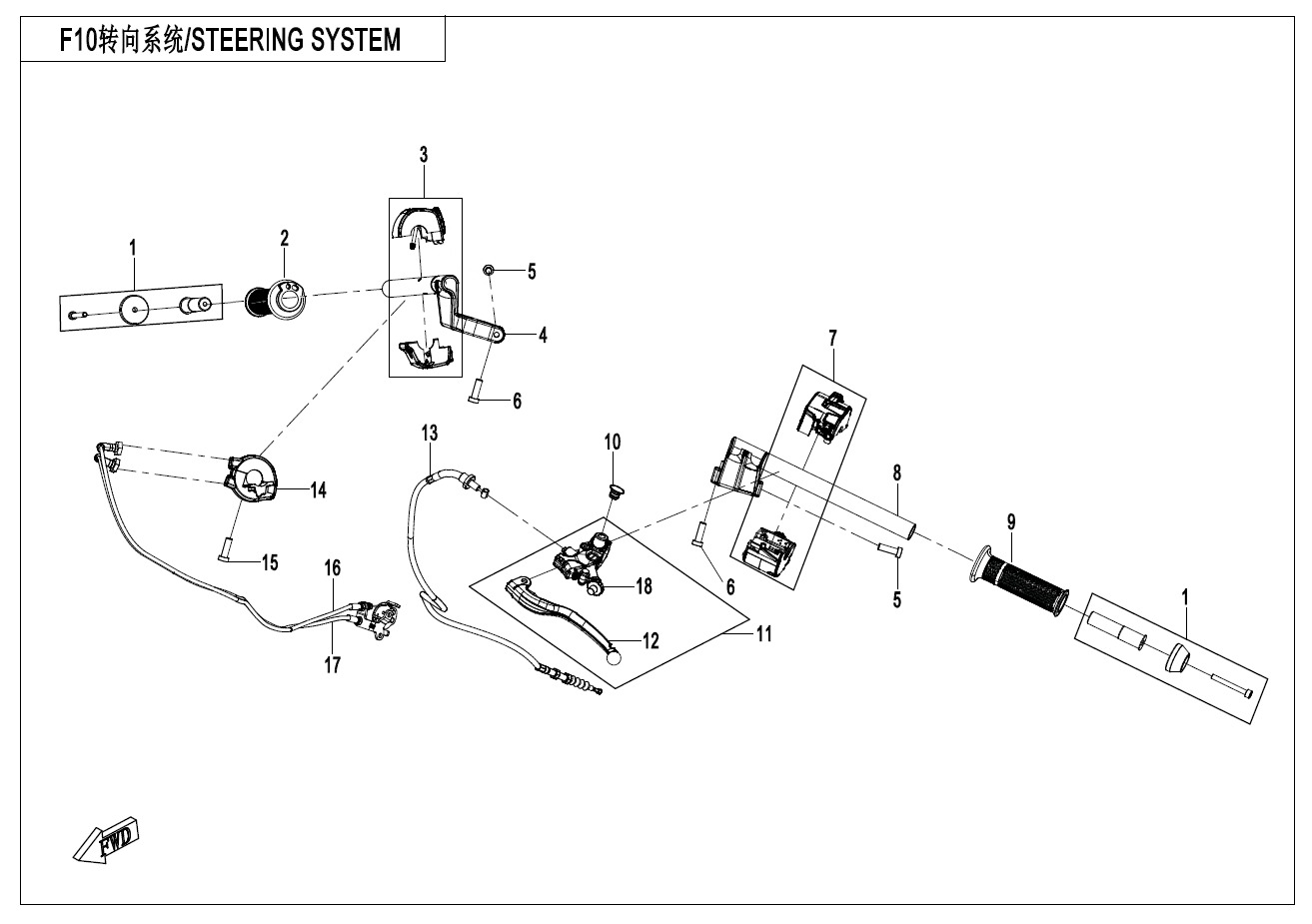 F10转向系统/STEERING SYSTEM

3
1
2
5
4
6
7
13
10
8
14
9
15
16
18
6
5
1
12
11
17

FWD