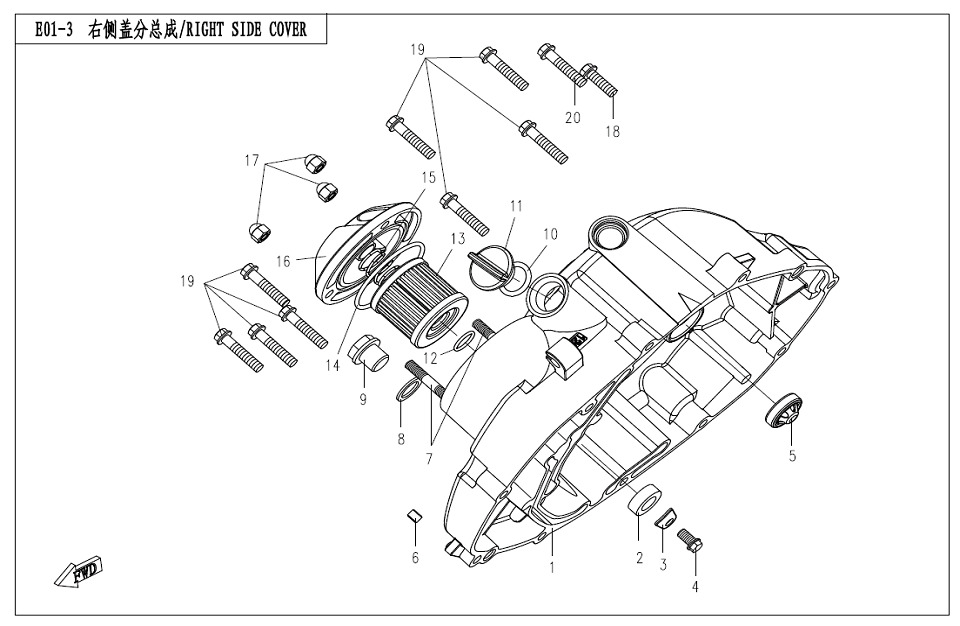 E01-3 右侧盖分总成/RIGHT SIDE COVER

19
20
18
17
15
11
10
16
13
19
14
12
9
8
7
5
6
1
2
3
4
FWD