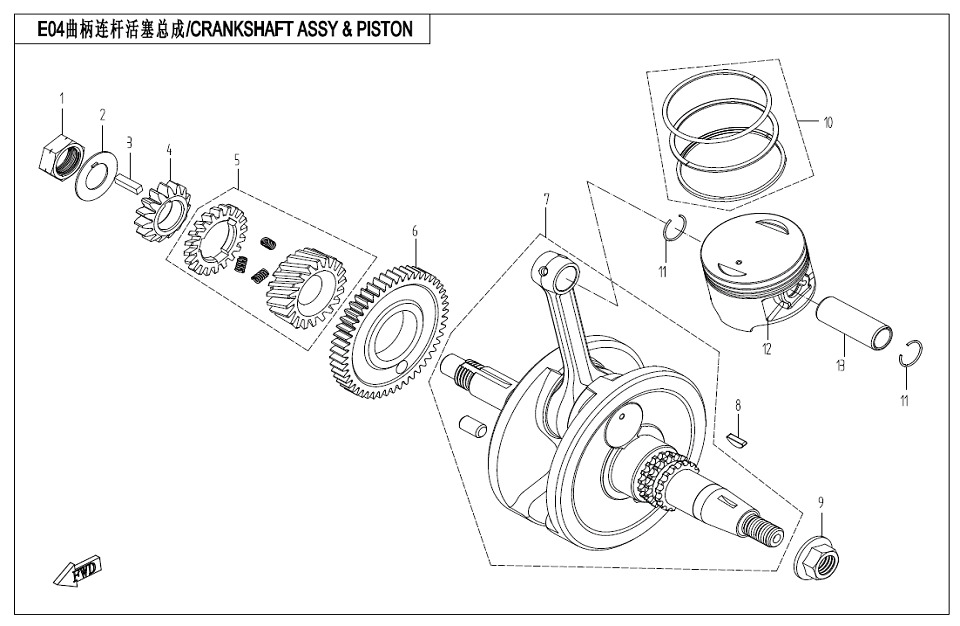 E04曲柄连杆活塞总成/CRANKSHAFT ASSY & PISTON

1
2
3
4
5
6
7
10
11
12
13
11
8
9
FWD