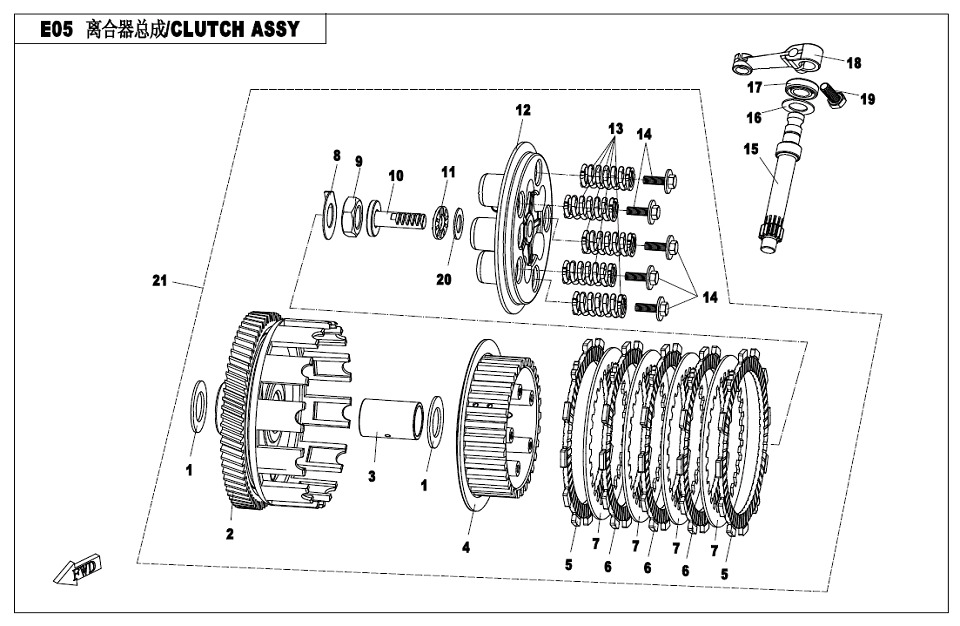 E05 离合器总成/CLUTCH ASSY

18
17
19
16
15
12
13
14
8
9
10
11
20
14
21
1
2
3
1
4
5
7
6
7
6
7
6
7
5
FWD