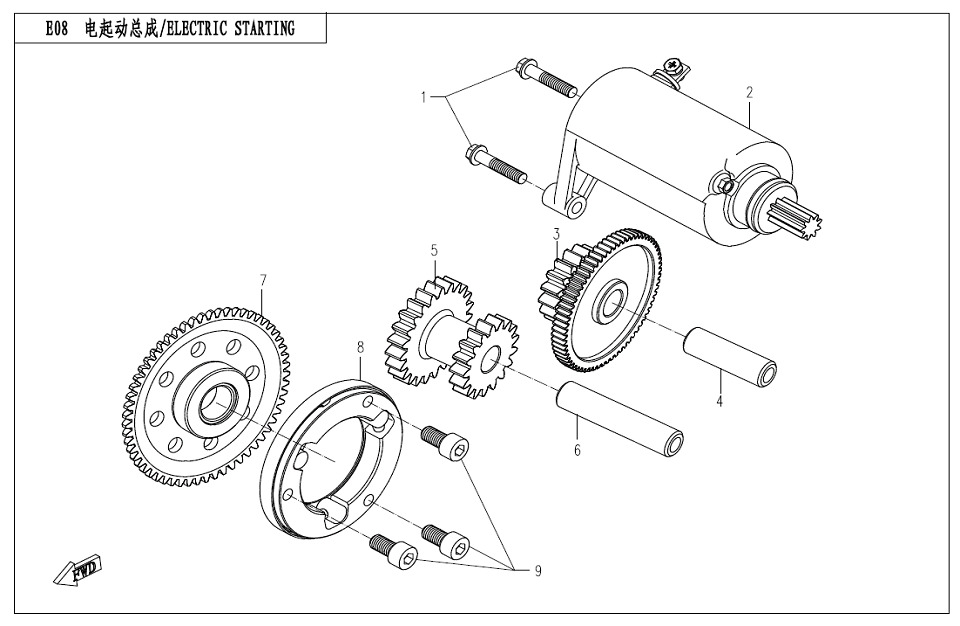 E08 电起动总成/ELECTRIC STARTING

1
2
3
5
7
8
4
6
9
FWD