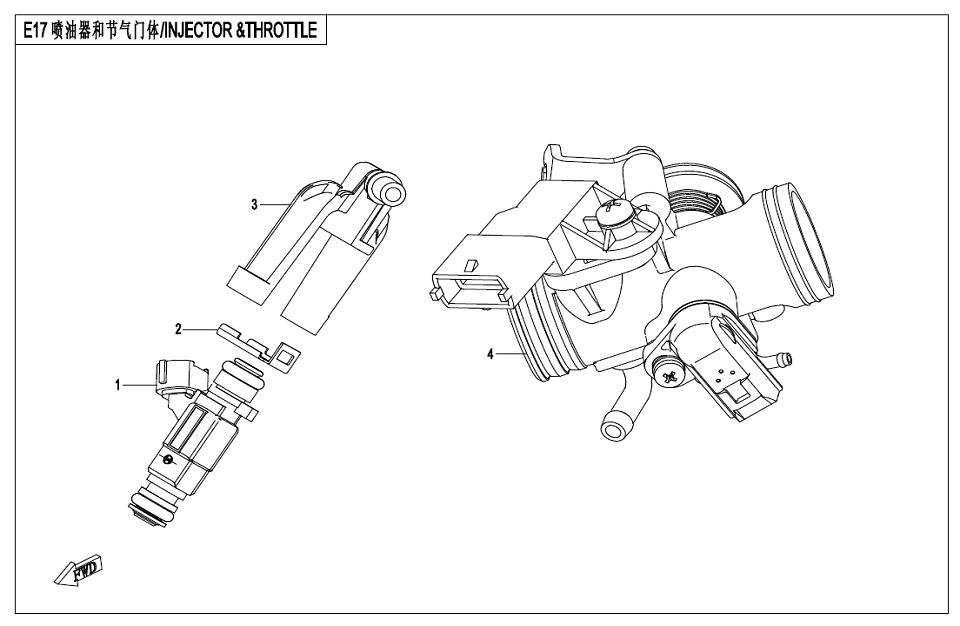 E17 喷油器和节气门体/INJECTOR &THROTTLE

3

2

1

4

FWD