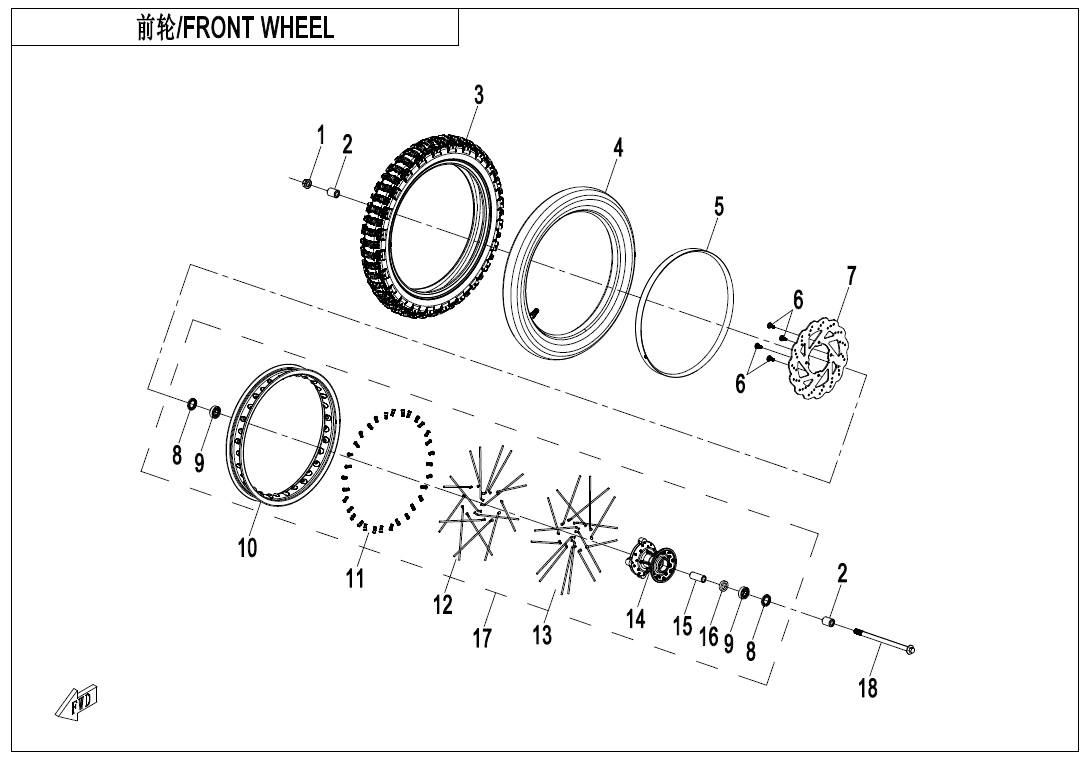 前轮/FRONT WHEEL

3
1
2
4
5
7
6
6
8
9
10
11
12
17
13
14
15
16
9
8
2
18
FWD