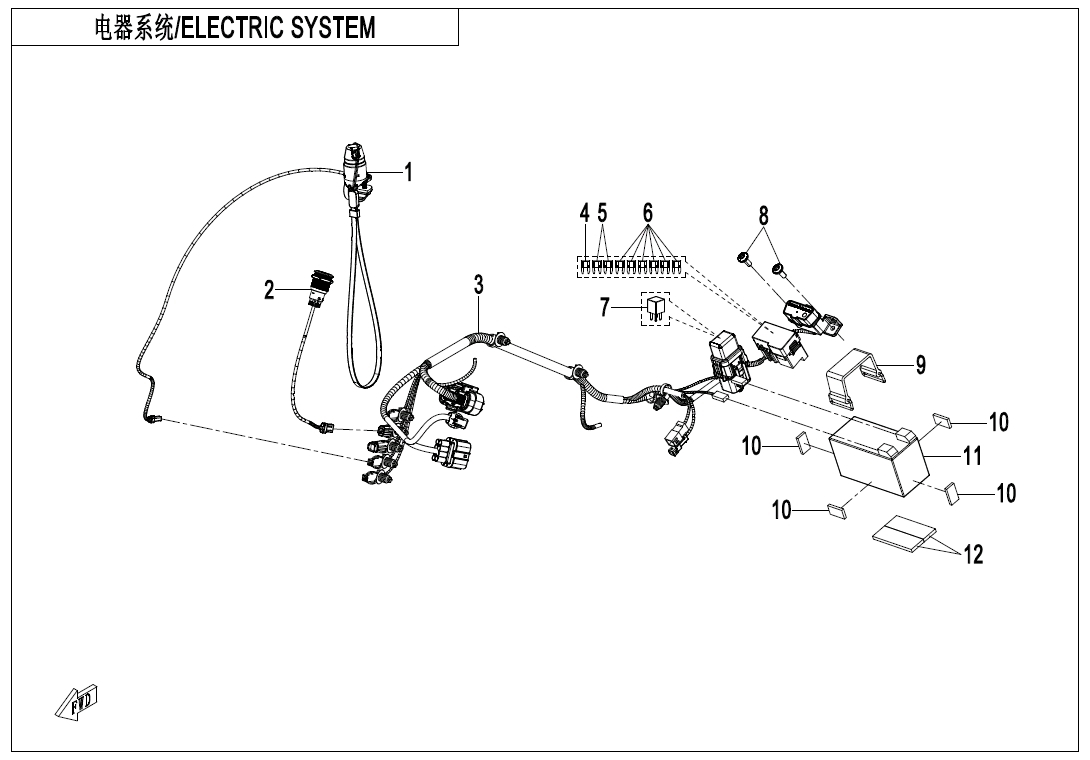 电器系统/ELECTRIC SYSTEM

1
2
3
4
5
6
7
8
9
10
10
11
10
10
12
FWD