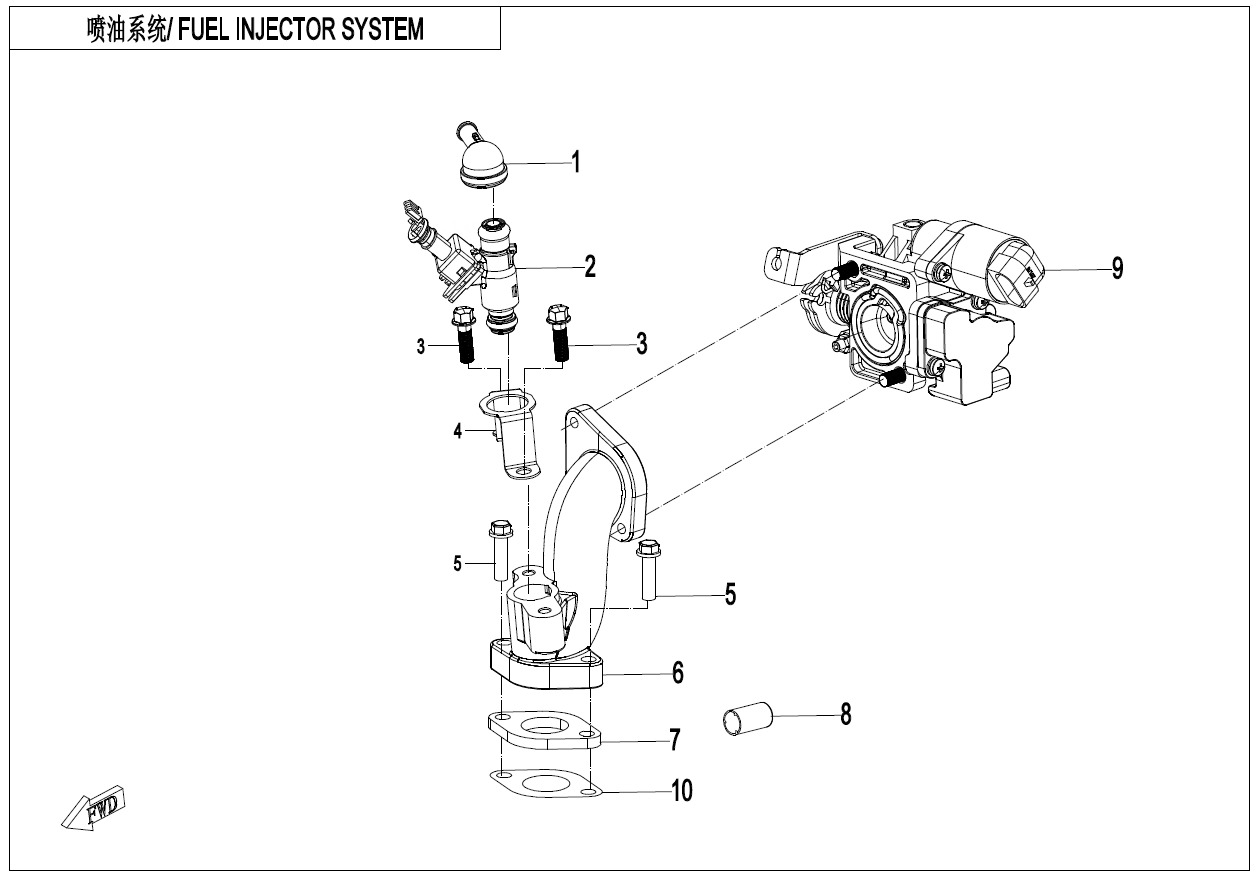 喷油系统/ FUEL INJECTOR SYSTEM

1
2
9
3
3
4
5
5
6
8
7
10
FWD