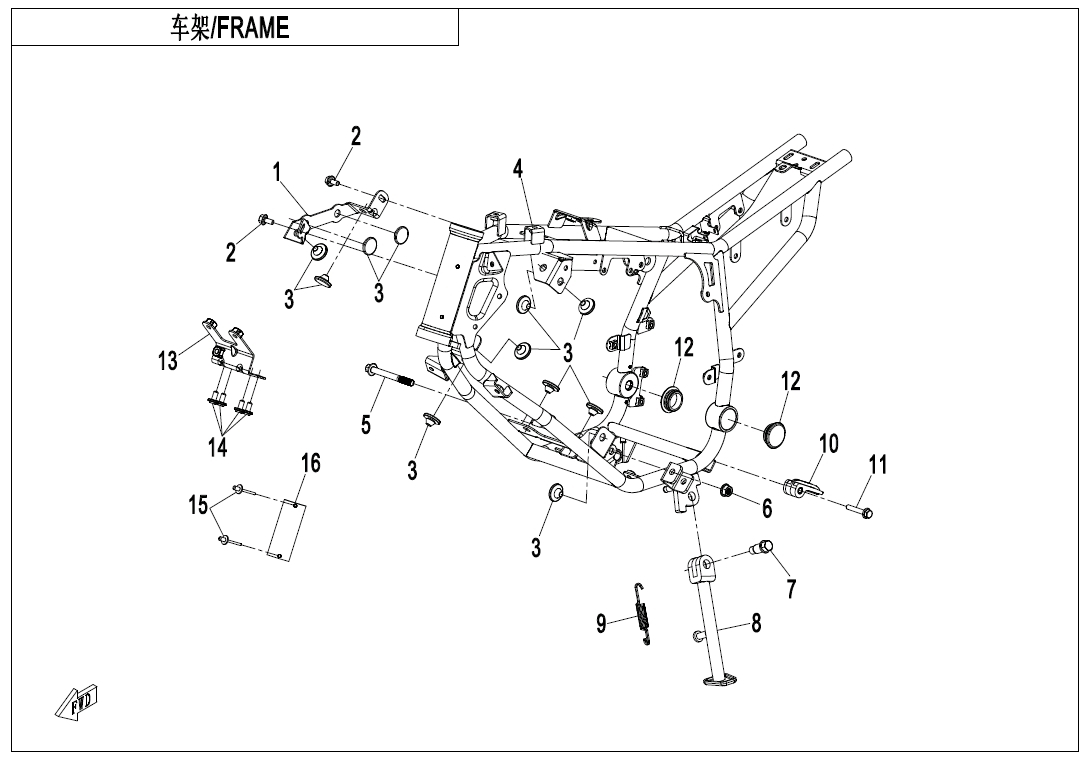 车架/FRAME

2
1
4
2
3
3
13
3
12
12
5
14
3
10
11
16
15
6
3
7
9
8
FWD